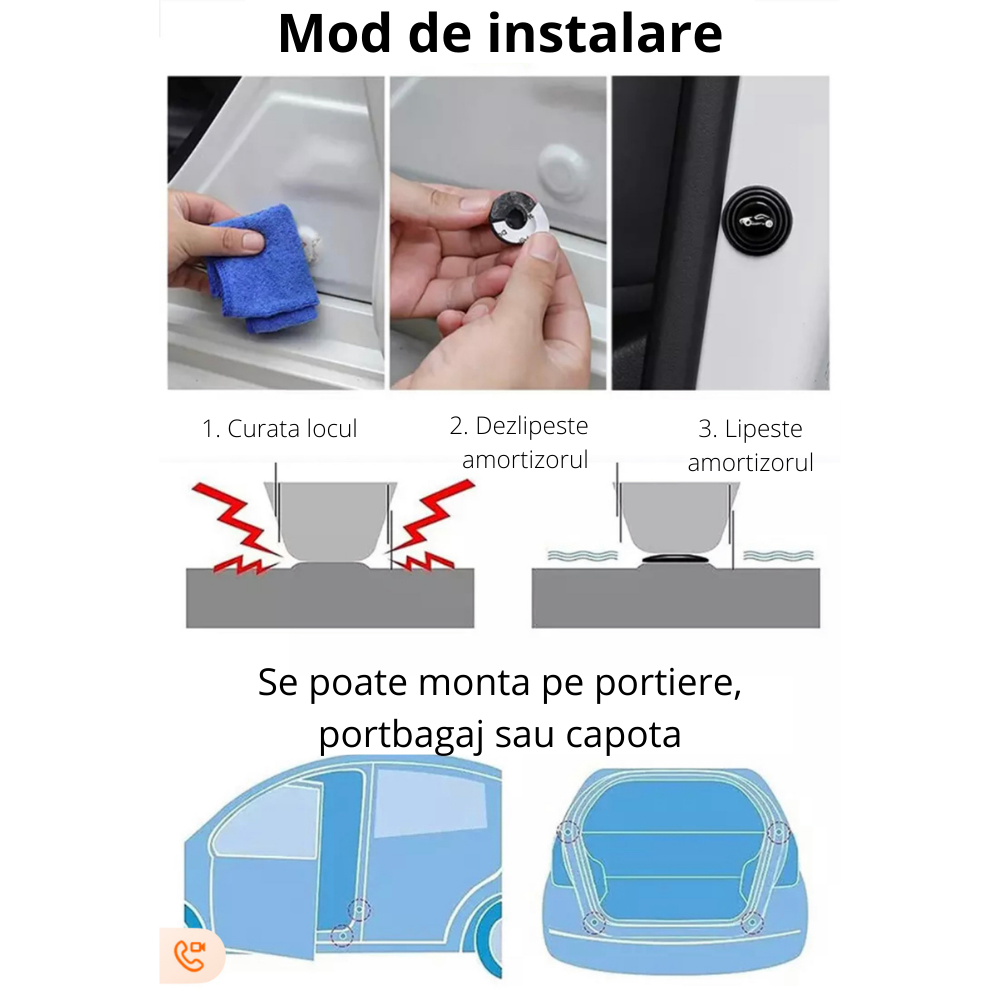 Mod de instalare

1. Curata locul

2. Dezlipeste amortizorul

3. Lipeste amortizorul

Se poate monta pe portiere, portbagaj sau capota