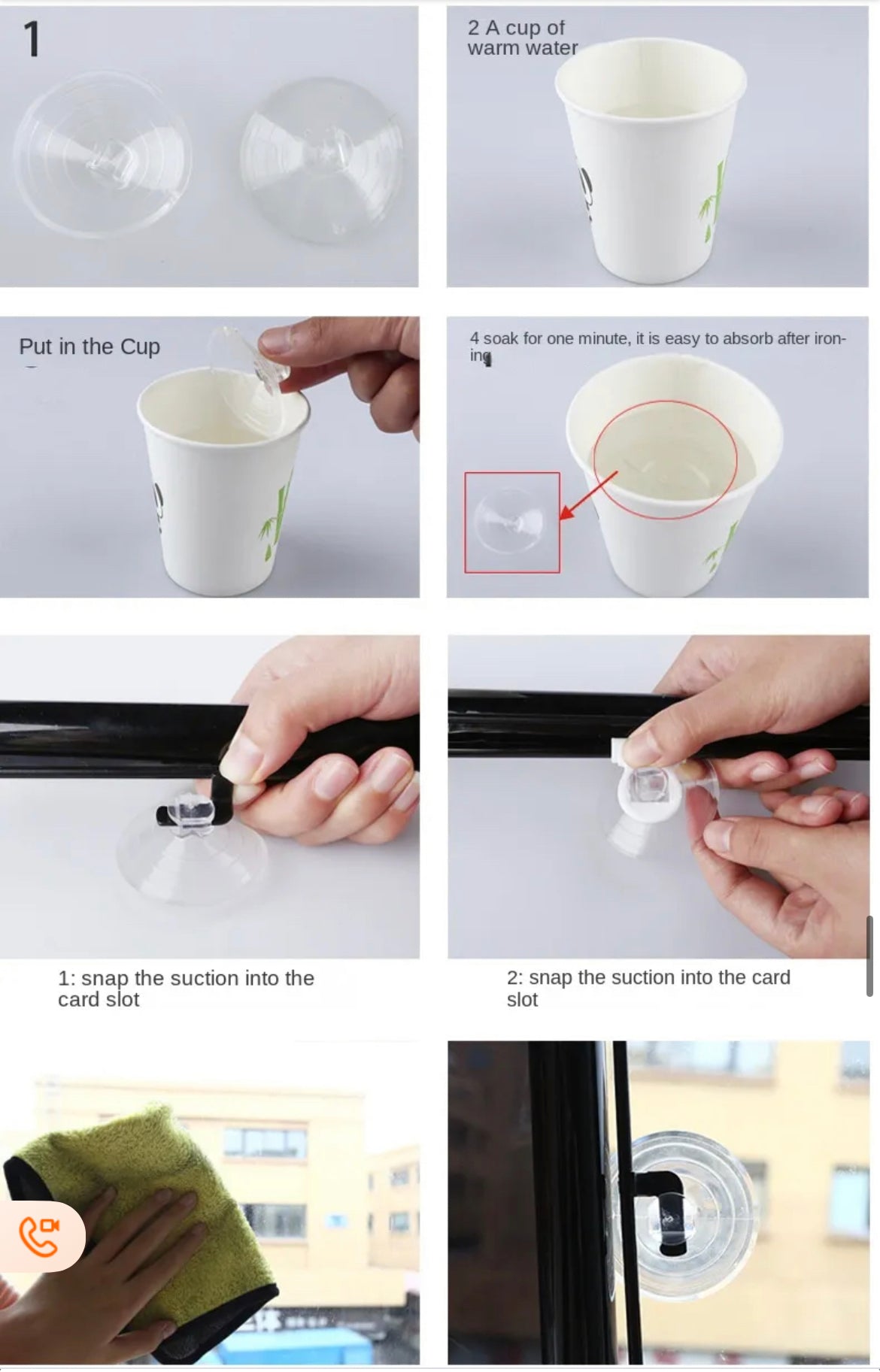 1

2 A cup of warm water

Put in the Cup

4 soak for one minute, it is easy to absorb after ironing

1: snap the suction into the card slot

2: snap the suction into the card slot