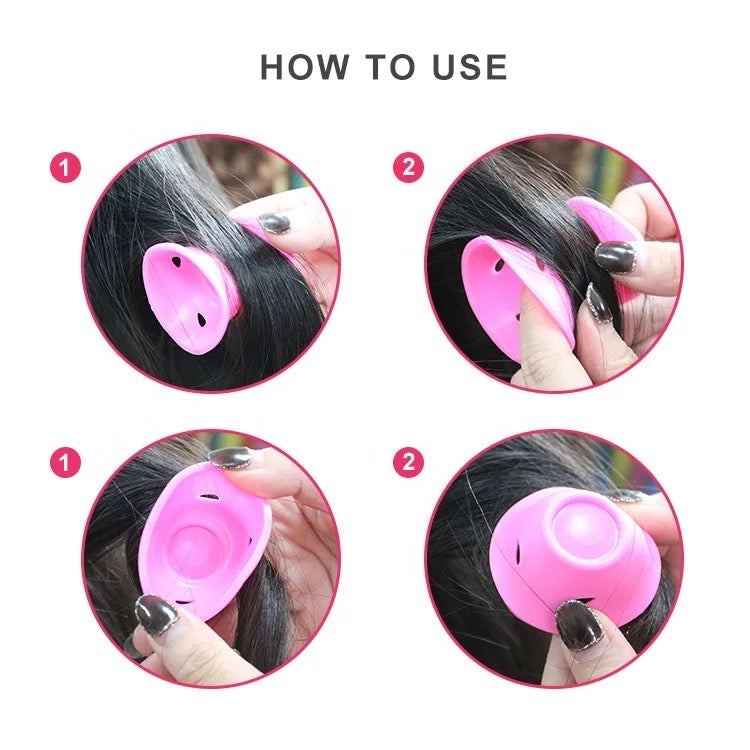 HOW TO USE

1

2

1

2